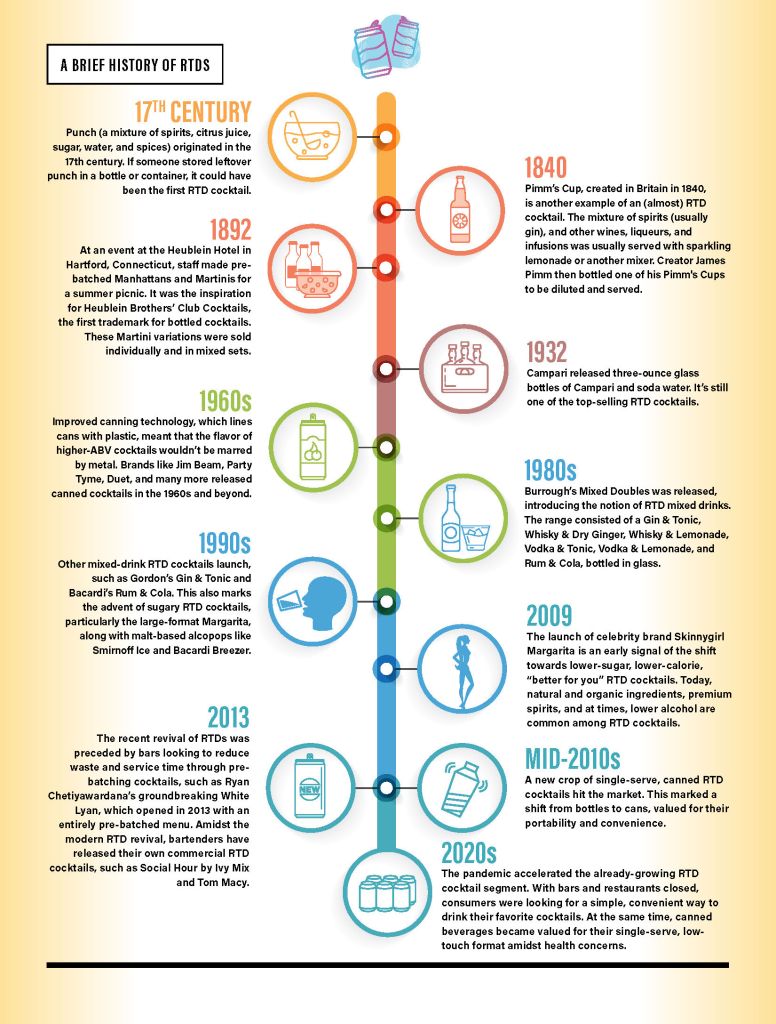 A BRIEF HISTORY OF RTDS

17TH CENTURY
Punch (a mixture of spirits, citrus juice, sugar, water, and spices) originated in the 17th century. If someone stored leftover punch in a bottle or container, it could have been the first RTD cocktail.

1840
Pimm's Cup, created in Britain in 1840, is another example of an (almost) RTD cocktail. The mixture of spirits (usually gin), and other wines, liqueurs, and infusions was usually served with sparkling lemonade or another mixer. Creator James Pimm then bottled one of his Pimm's Cups to be diluted and served.

1892
At an event at the Heublein Hotel in Hartford, Connecticut, staff made pre-batched Manhattans and Martinis for a summer picnic. It was the inspiration for Heublein Brothers' Club Cocktails, the first trademark for bottled cocktails. These Martini variations were sold individually and in mixed sets.

1932
Campari released three-ounce glass bottles of Campari and soda water. It's still one of the top-selling RTD cocktails.

1960s
Improved canning technology, which lines cans with plastic, meant that the flavor of higher-ABV cocktails wouldn't be marred by metal. Brands like Jim Beam, Party Tyme, Duet, and many more released canned cocktails in the 1960s and beyond.

1980s
Burrough's Mixed Doubles was released, introducing the notion of RTD mixed drinks. The range consisted of a Gin & Tonic, Whisky & Dry Ginger, Whisky & Lemonade, Vodka & Tonic, Vodka & Lemonade, and Rum & Cola, bottled in glass.

1990s
Other mixed-drink RTD cocktails launch, such as Gordon's Gin & Tonic and Bacardi's Rum & Cola. This also marks the advent of sugary RTD cocktails, particularly the large-format Margarita, along with malt-based alcopops like Smirnoff Ice and Bacardi Breezer.

2009
The launch of celebrity brand Skinnygirl Margarita is an early signal of the shift towards lower-sugar, lower-calorie, "better for you" RTD cocktails. Today, natural and organic ingredients, premium spirits, and at times, lower alcohol are common among RTD cocktails.

2013
The recent revival of RTDs was preceded by bars looking to reduce waste and service time through pre-batching cocktails, such as Ryan Chetiyawardana's groundbreaking White Lyan, which opened in 2013 with an entirely pre-batched menu. Amidst the modern RTD revival, bartenders have released their own commercial RTD cocktails, such as Social Hour by Ivy Mix and Tom Macy.

NEW

MID-2010s
A new crop of single-serve, canned RTD cocktails hit the market. This marked a shift from bottles to cans, valued for their portability and convenience.

2020s
The pandemic accelerated the already-growing RTD cocktail segment. With bars and restaurants closed, consumers were looking for a simple, convenient way to drink their favorite cocktails. At the same time, canned beverages became valued for their single-serve, low-touch format amidst health concerns.